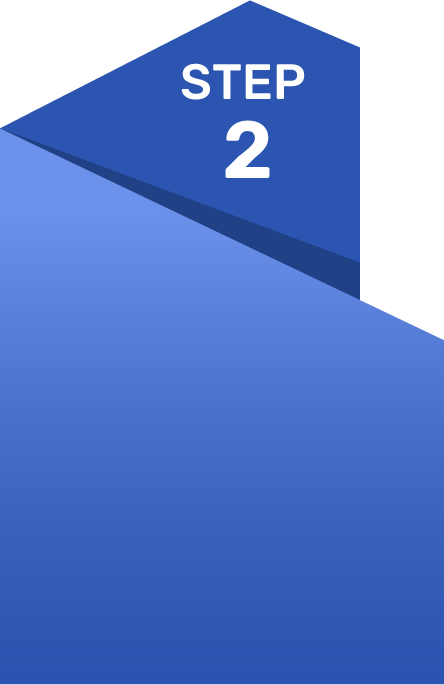 STEP
2